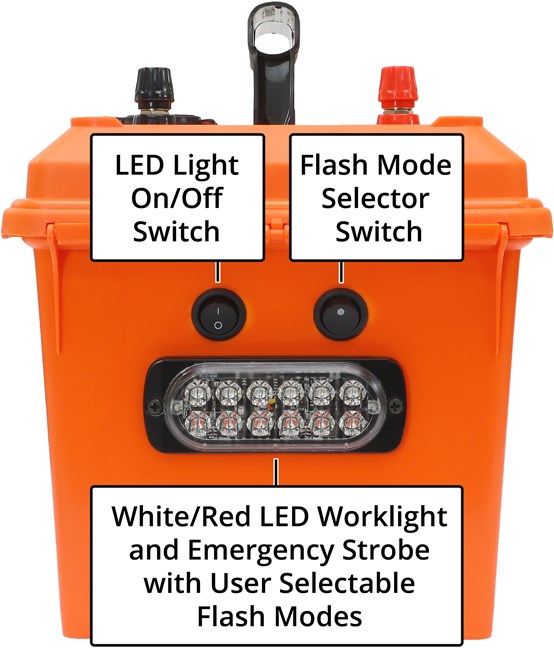 LED Light On/Off Switch

Flash Mode Selector Switch

White/Red LED Worklight and Emergency Strobe with User Selectable Flash Modes